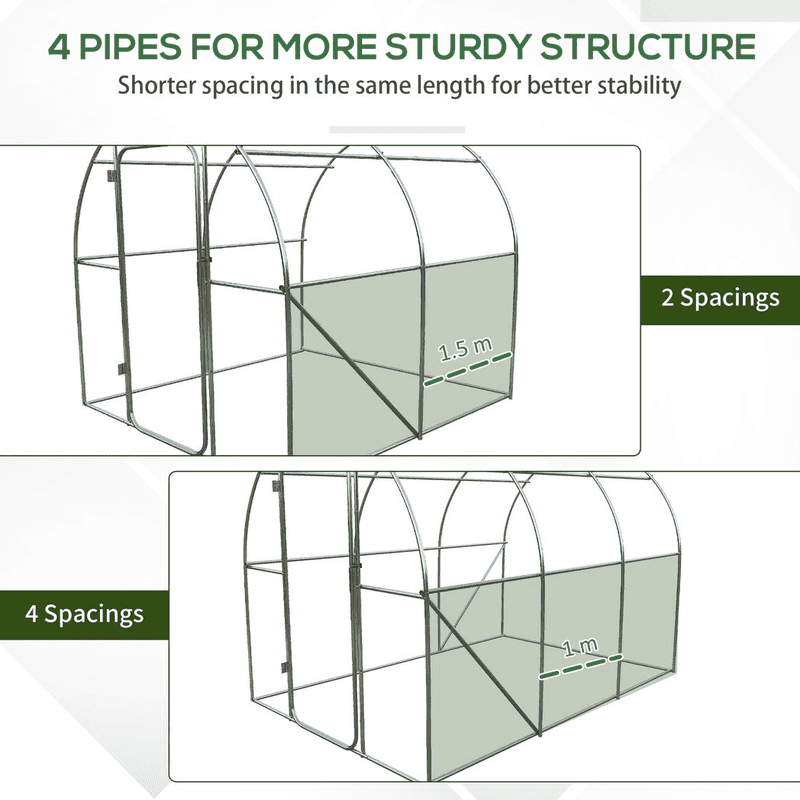 4 PIPES FOR MORE STURDY STRUCTURE
Shorter spacing in the same length for better stability

1.5 m

2 Spacings

4 Spacings

1 m