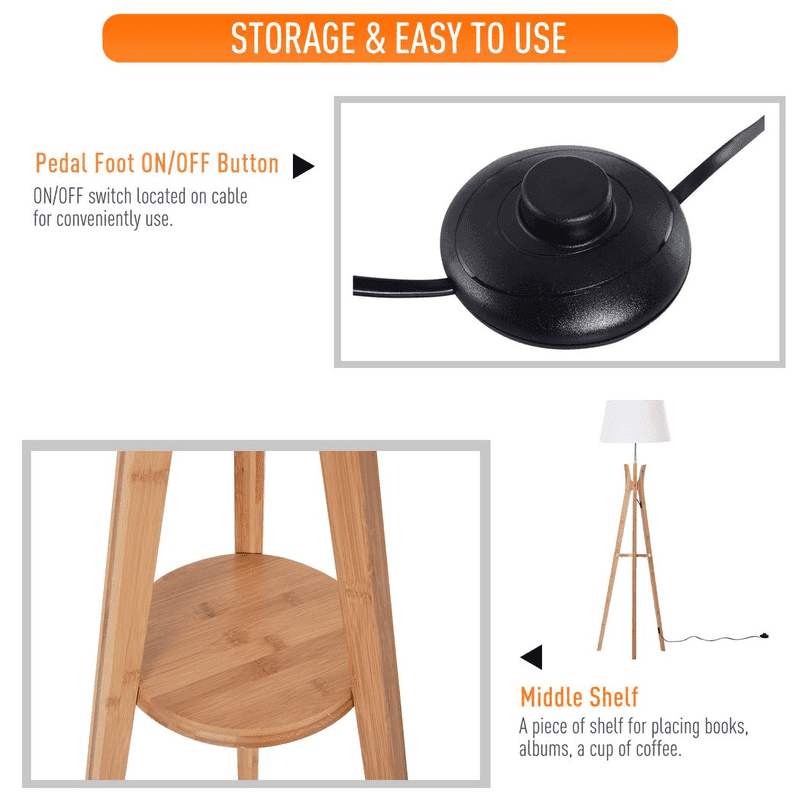 STORAGE & EASY TO USE

Pedal Foot ON/OFF Button
ON/OFF switch located on cable for conveniently use.

Middle Shelf
A piece of shelf for placing books, albums, a cup of coffee.