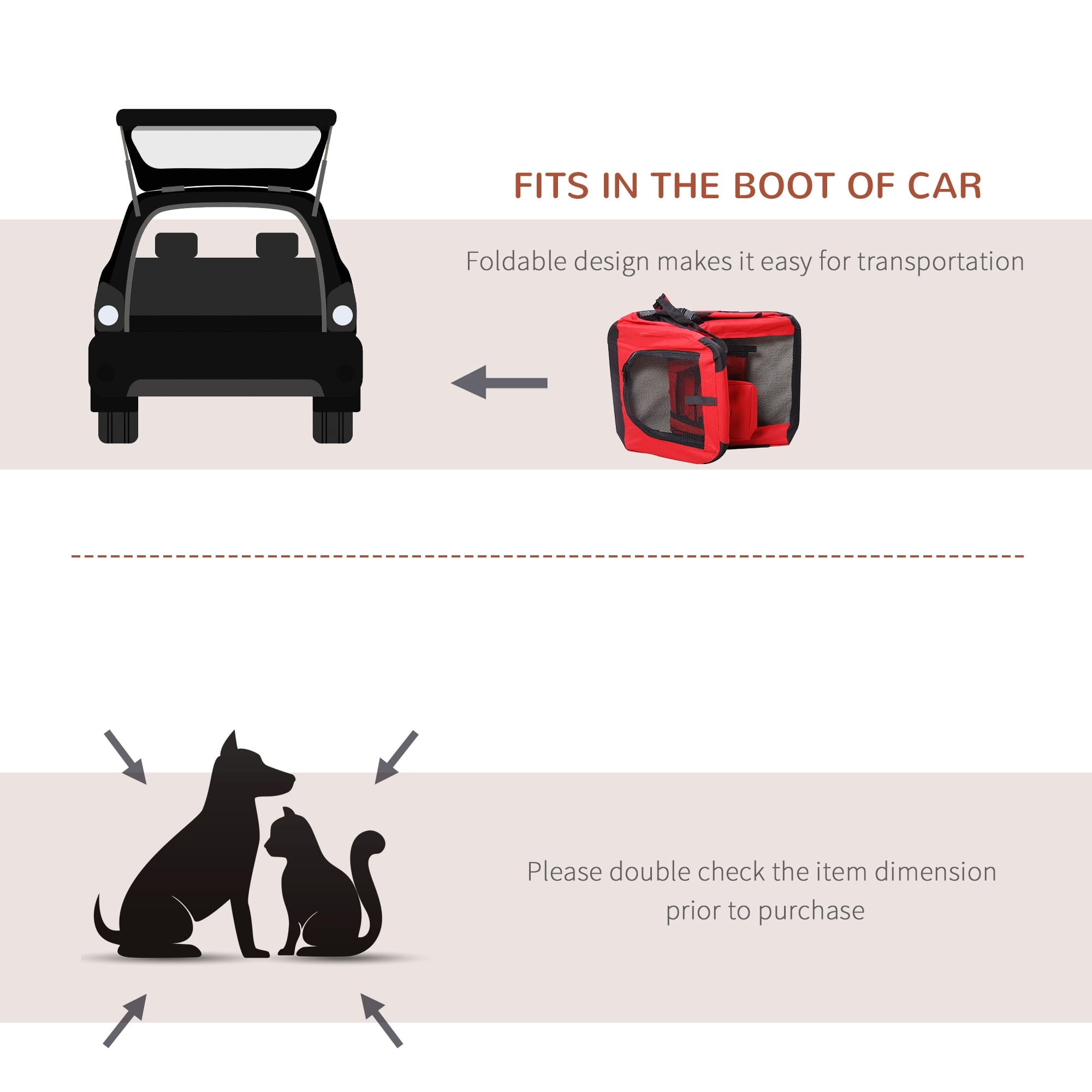 FITS IN THE BOOT OF CAR

Foldable design makes it easy for transportation

Please double check the item dimension prior to purchase