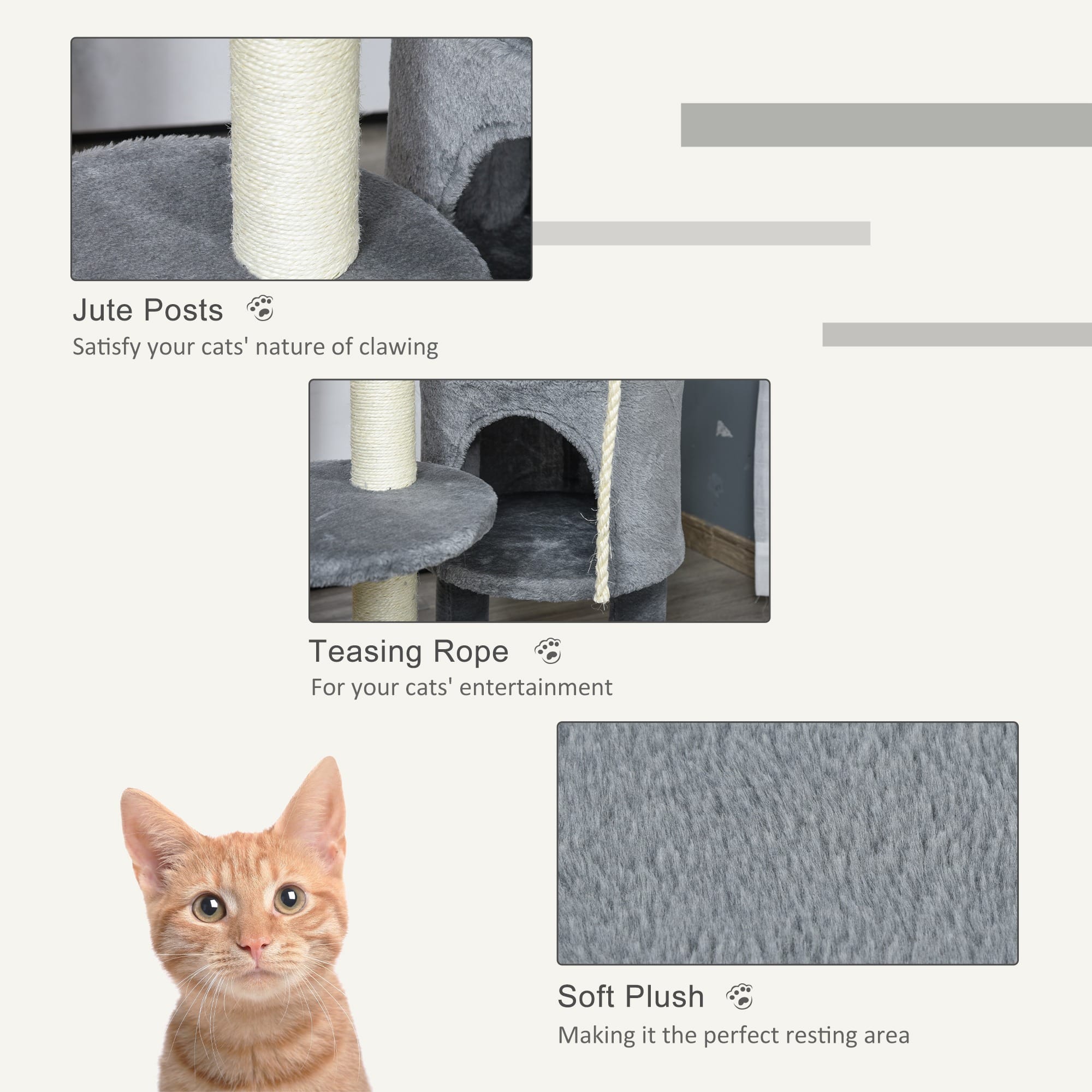 Jute Posts

Satisfy your cats' nature of clawing

Teasing Rope

For your cats' entertainment

Soft Plush

Making it the perfect resting area