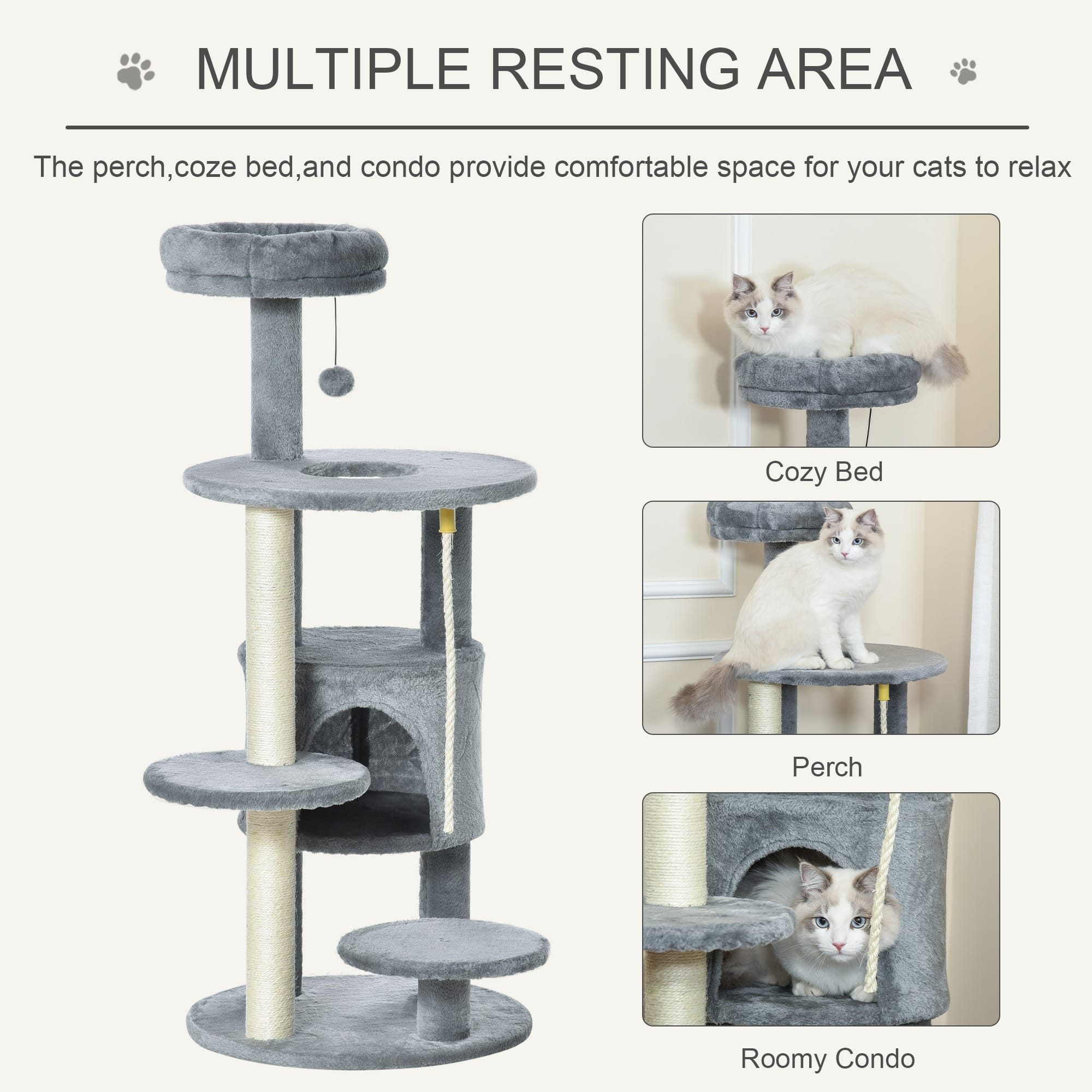 MULTIPLE RESTING AREA

The perch,coze bed,and condo provide comfortable space for your cats to relax

Cozy Bed

Perch

Roomy Condo