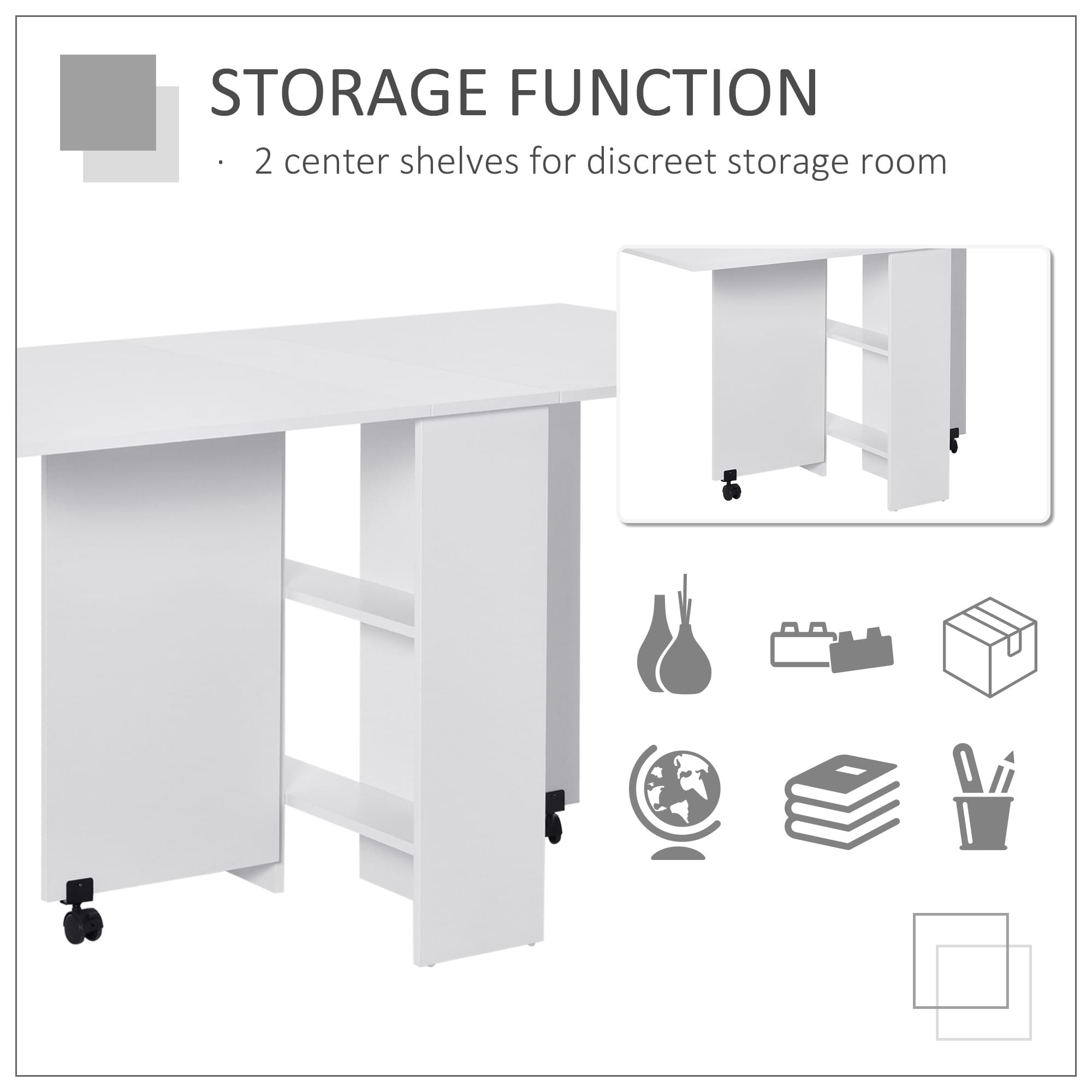 STORAGE FUNCTION

· 2 center shelves for discreet storage room