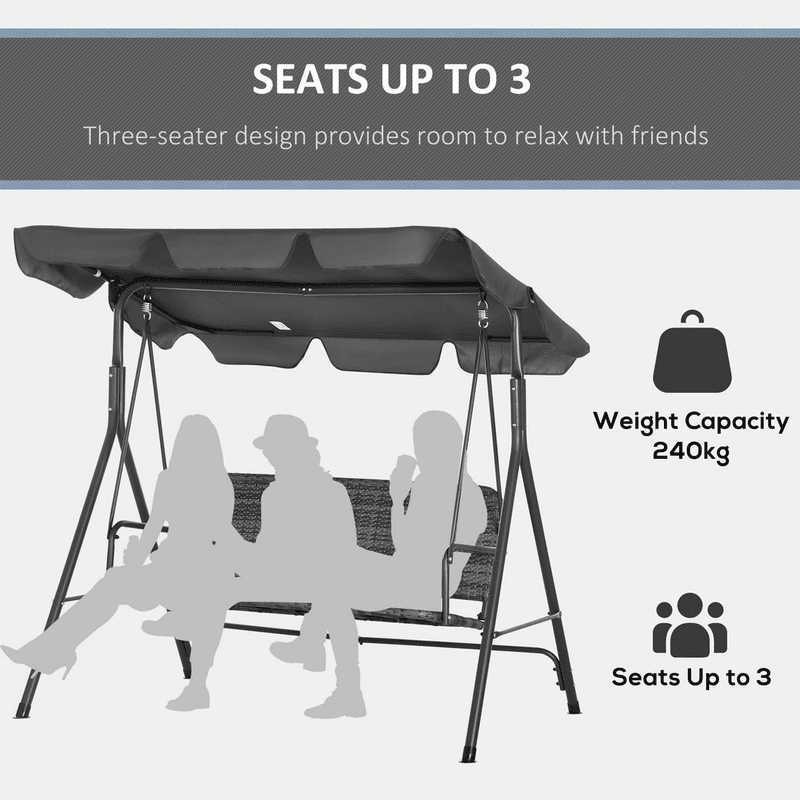 SEATS UP TO 3

Three-seater design provides room to relax with friends

Weight Capacity 240kg

Seats Up to 3