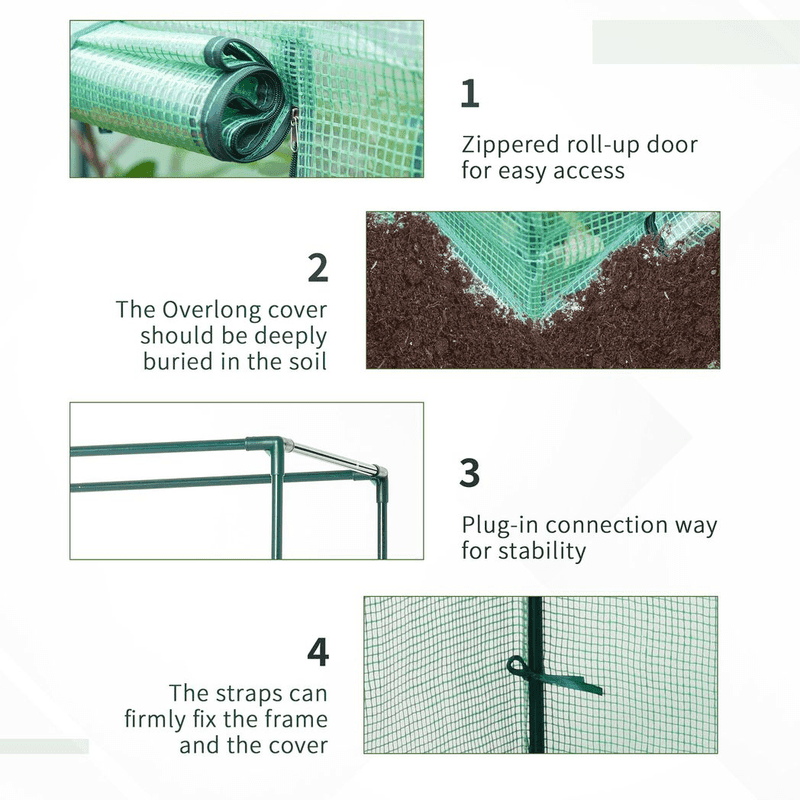 1

Zippered roll-up door for easy access

2

The Overlong cover should be deeply buried in the soil

3

Plug-in connection way for stability

4

The straps can firmly fix the frame and the cover