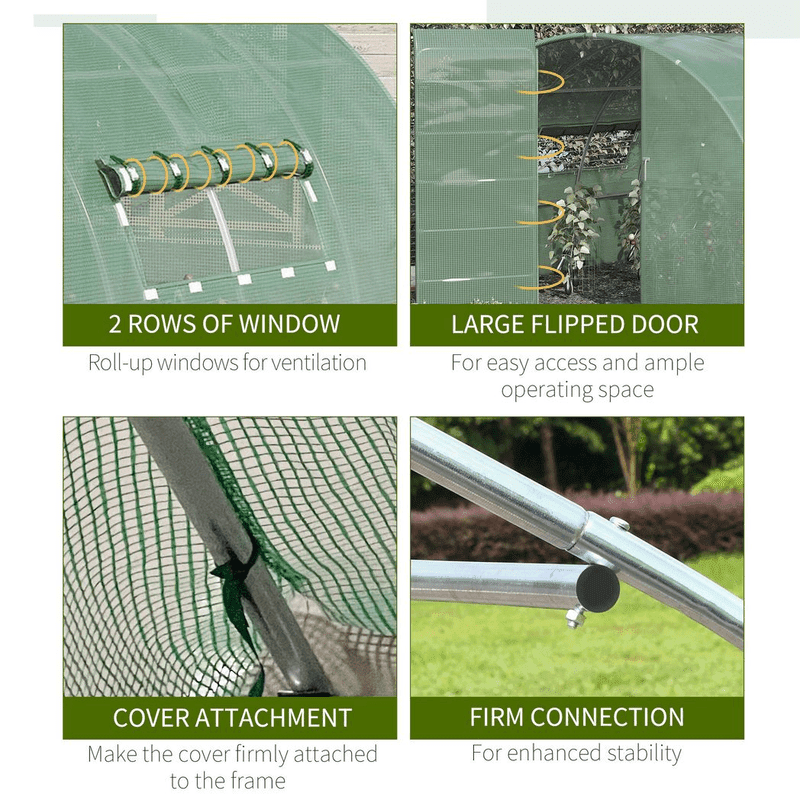 2 ROWS OF WINDOW
Roll-up windows for ventilation

LARGE FLIPPED DOOR
For easy access and ample operating space

COVER ATTACHMENT
Make the cover firmly attached to the frame

FIRM CONNECTION
For enhanced stability