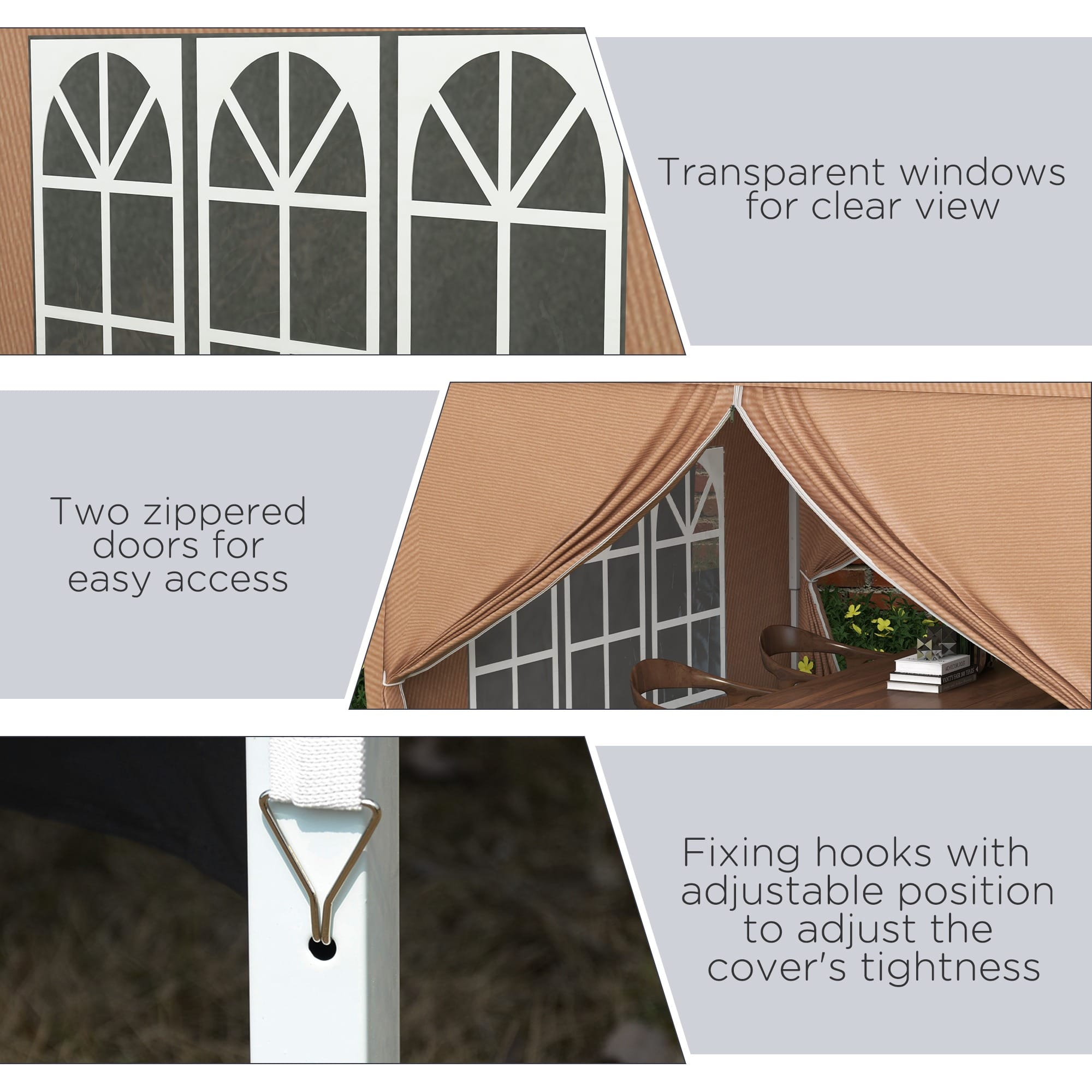 Transparent windows for clear view

Two zippered doors for easy access

Fixing hooks with adjustable position to adjust the cover's tightness