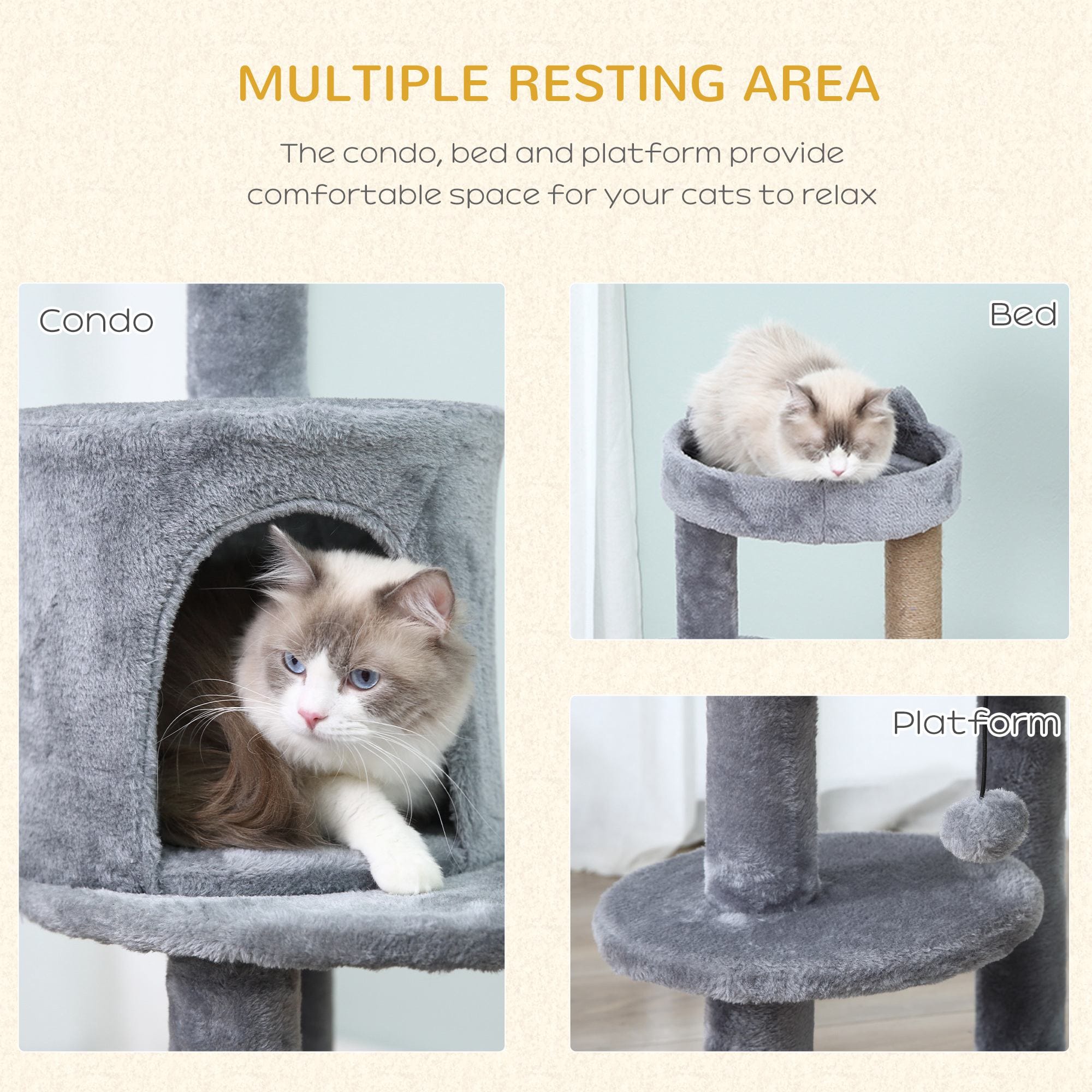 MULTIPLE RESTING AREA

The condo, bed and platform provide comfortable space for your cats to relax

Condo

Bed

Platform