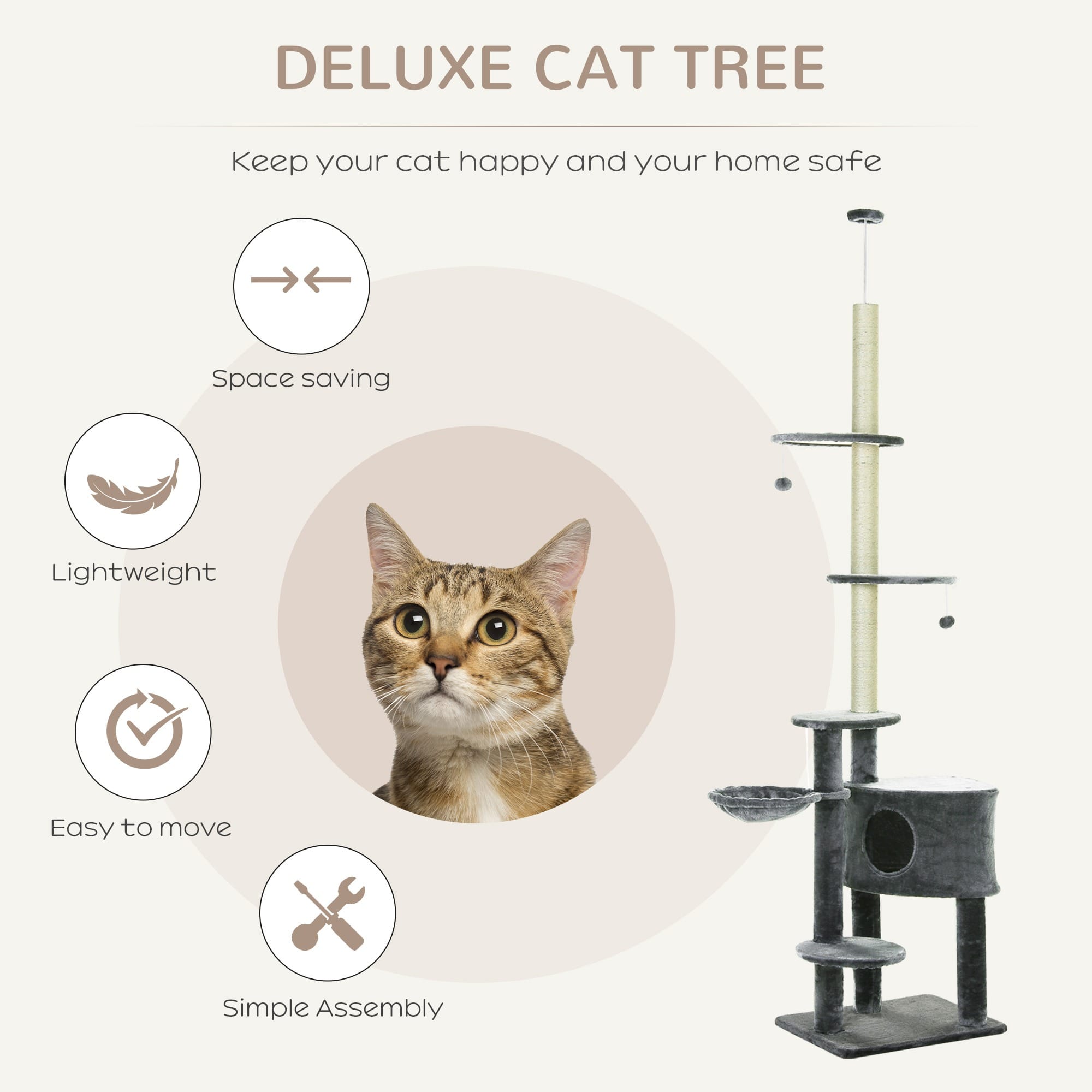 DELUXE CAT TREE

Keep your cat happy and your home safe

Space saving

Lightweight

Easy to move

Simple Assembly