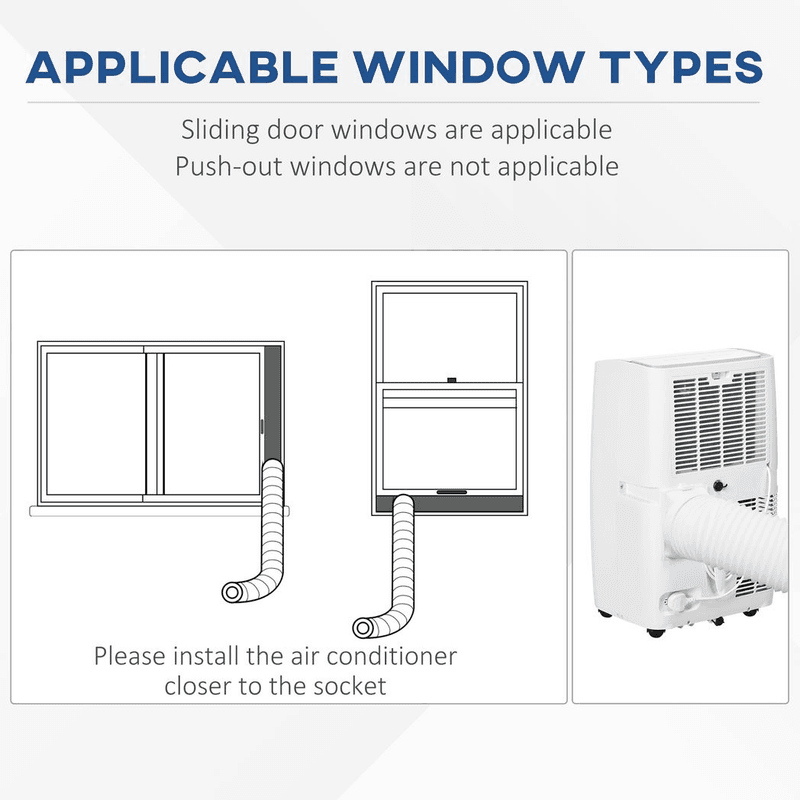 APPLICABLE WINDOW TYPES

Sliding door windows are applicable
Push-out windows are not applicable

Please install the air conditioner closer to the socket