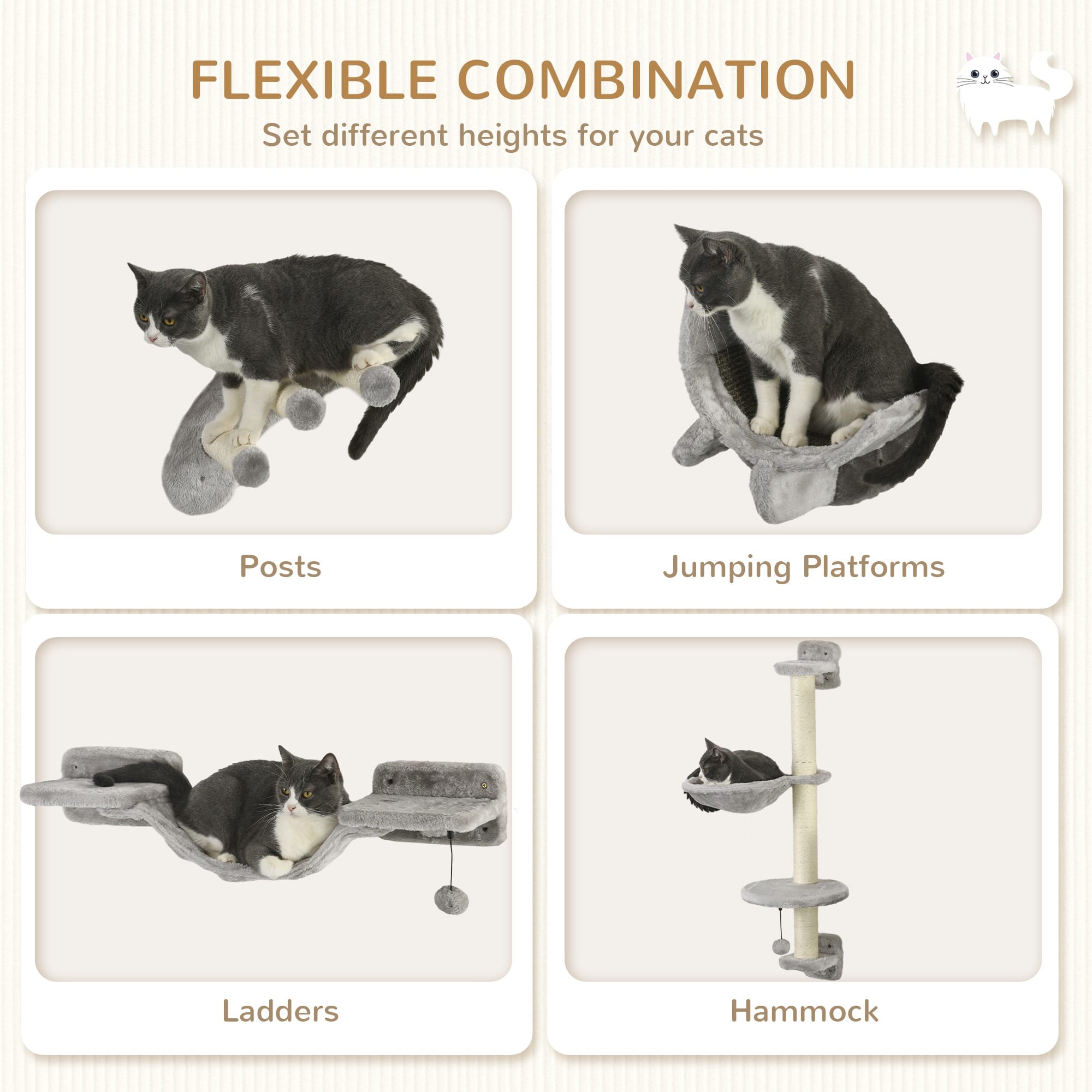 FLEXIBLE COMBINATION

Set different heights for your cats

Posts

Jumping Platforms

Ladders

Hammock