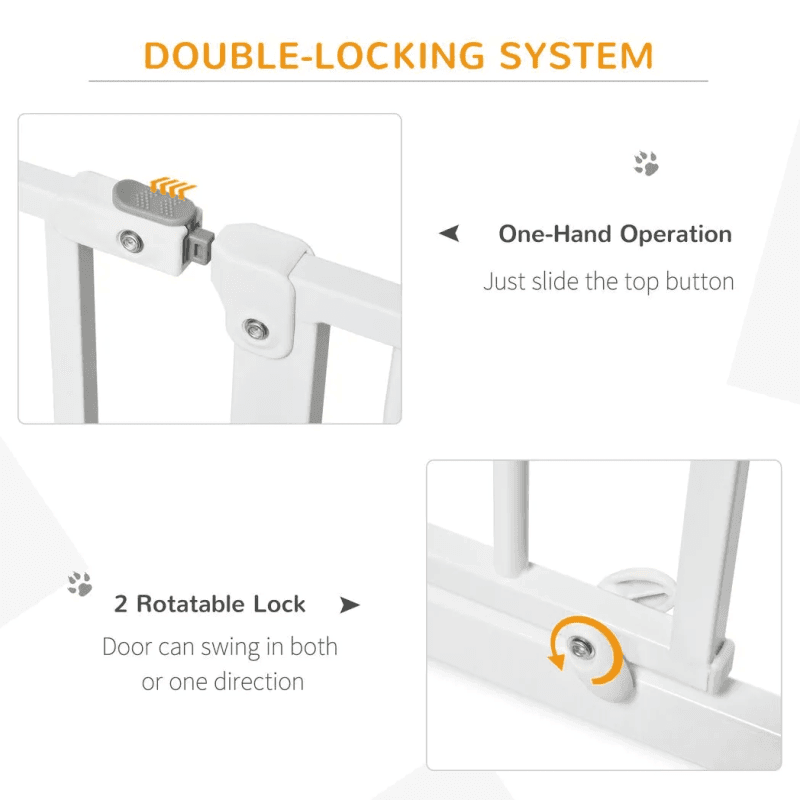 DOUBLE-LOCKING SYSTEM

One-Hand Operation

Just slide the top button

2 Rotatable Lock

Door can swing in both or one direction