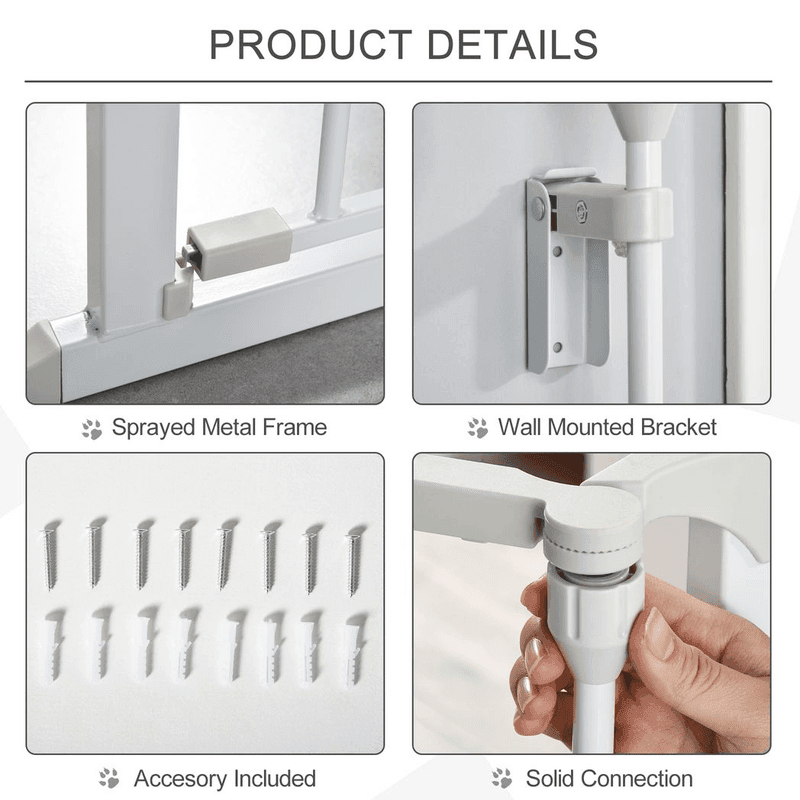 PRODUCT DETAILS

Sprayed Metal Frame

Wall Mounted Bracket

Accesory Included

Solid Connection