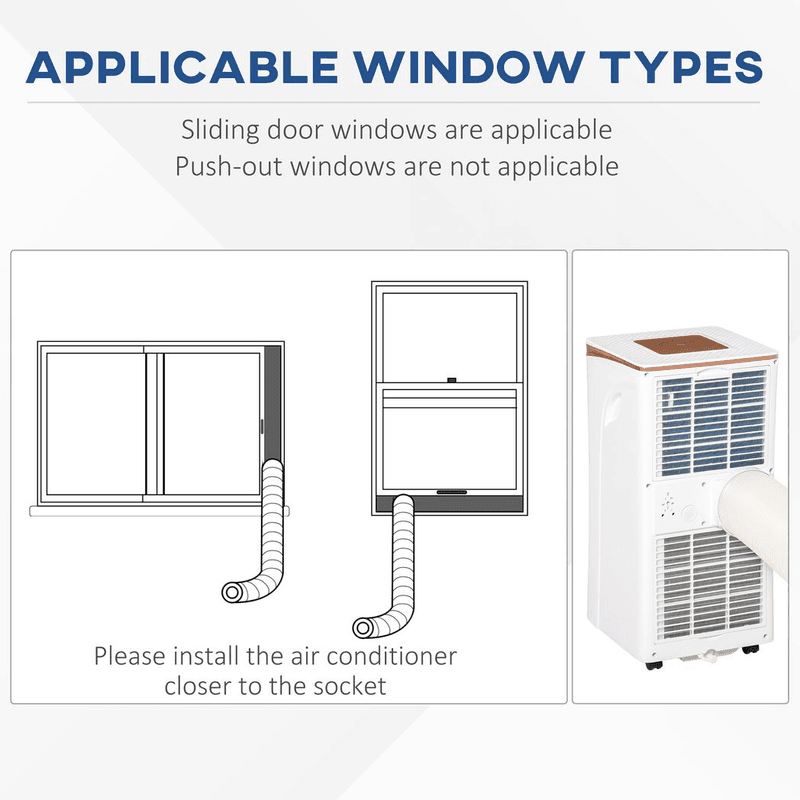 APPLICABLE WINDOW TYPES

Sliding door windows are applicable
Push-out windows are not applicable

Please install the air conditioner closer to the socket