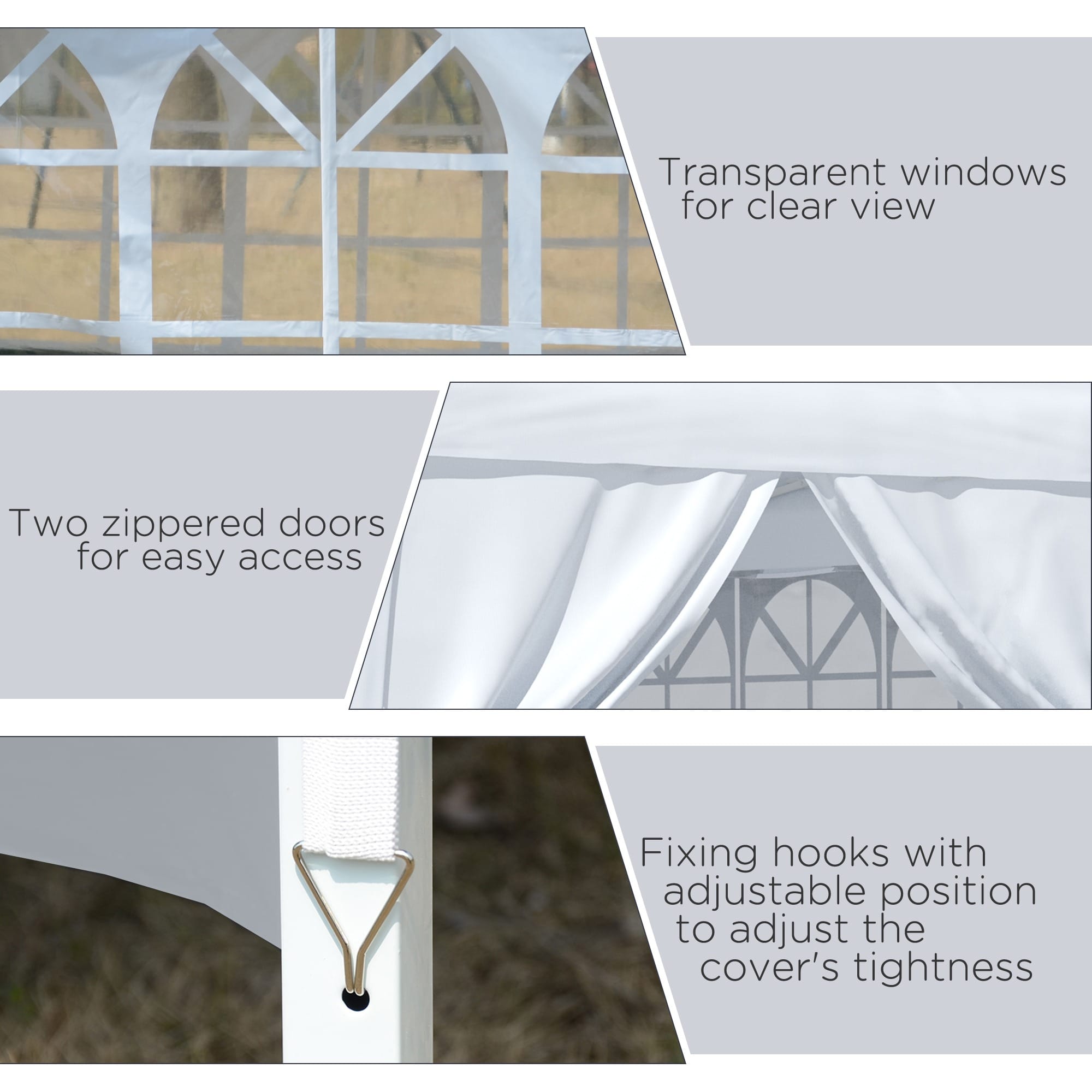 Transparent windows for clear view

Two zippered doors for easy access

Fixing hooks with adjustable position to adjust the cover's tightness