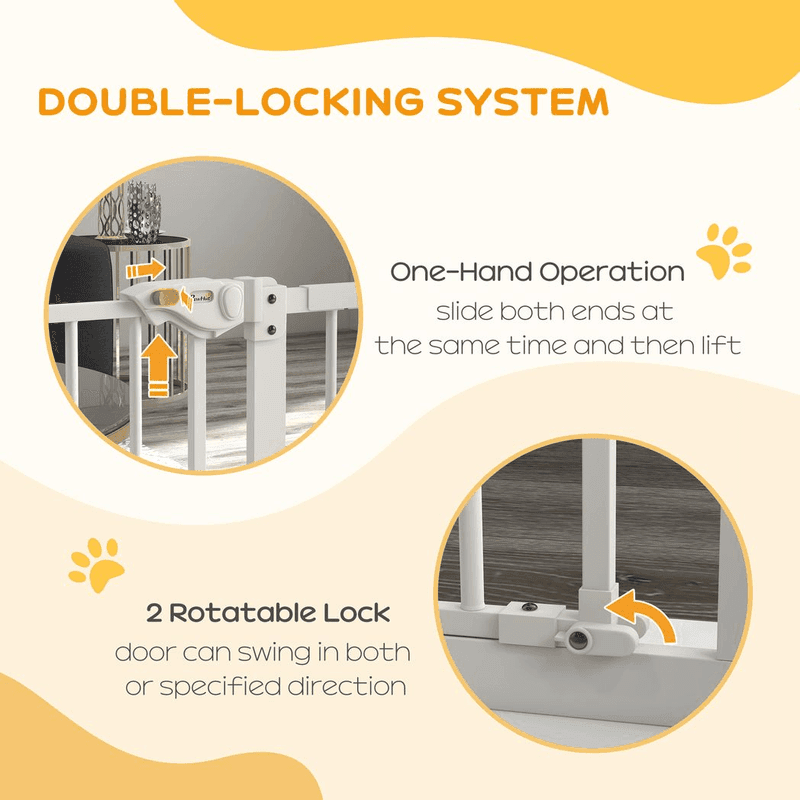 DOUBLE-LOCKING SYSTEM

One-Hand Operation
slide both ends at the same time and then lift

2 Rotatable Lock
door can swing in both or specified direction