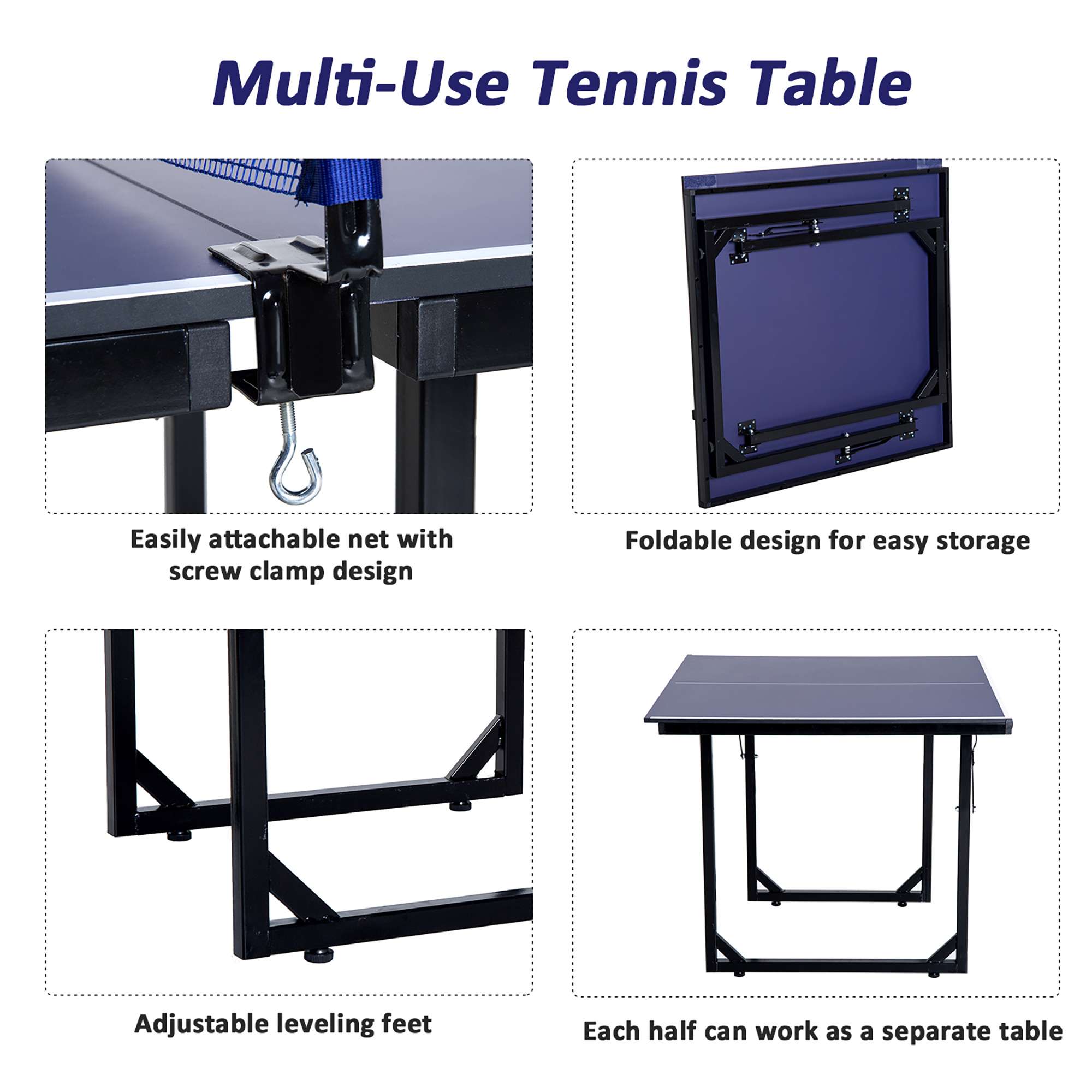 Multi-Use Tennis Table

Easily attachable net with screw clamp design

Foldable design for easy storage

Adjustable leveling feet

Each half can work as a separate table