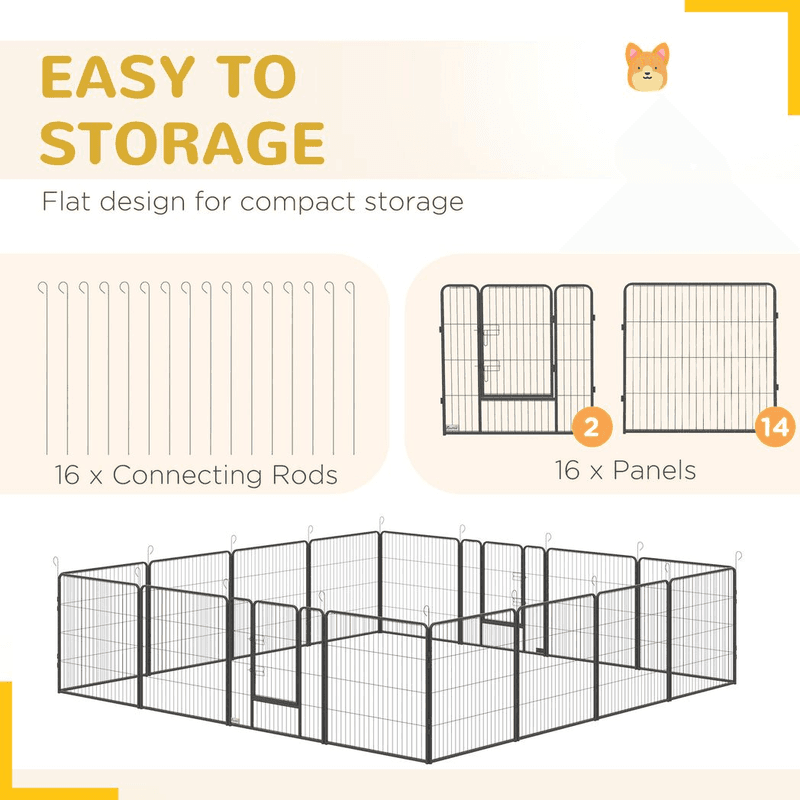 EASY TO STORAGE

Flat design for compact storage

16 x Connecting Rods

2

14

16 x Panels