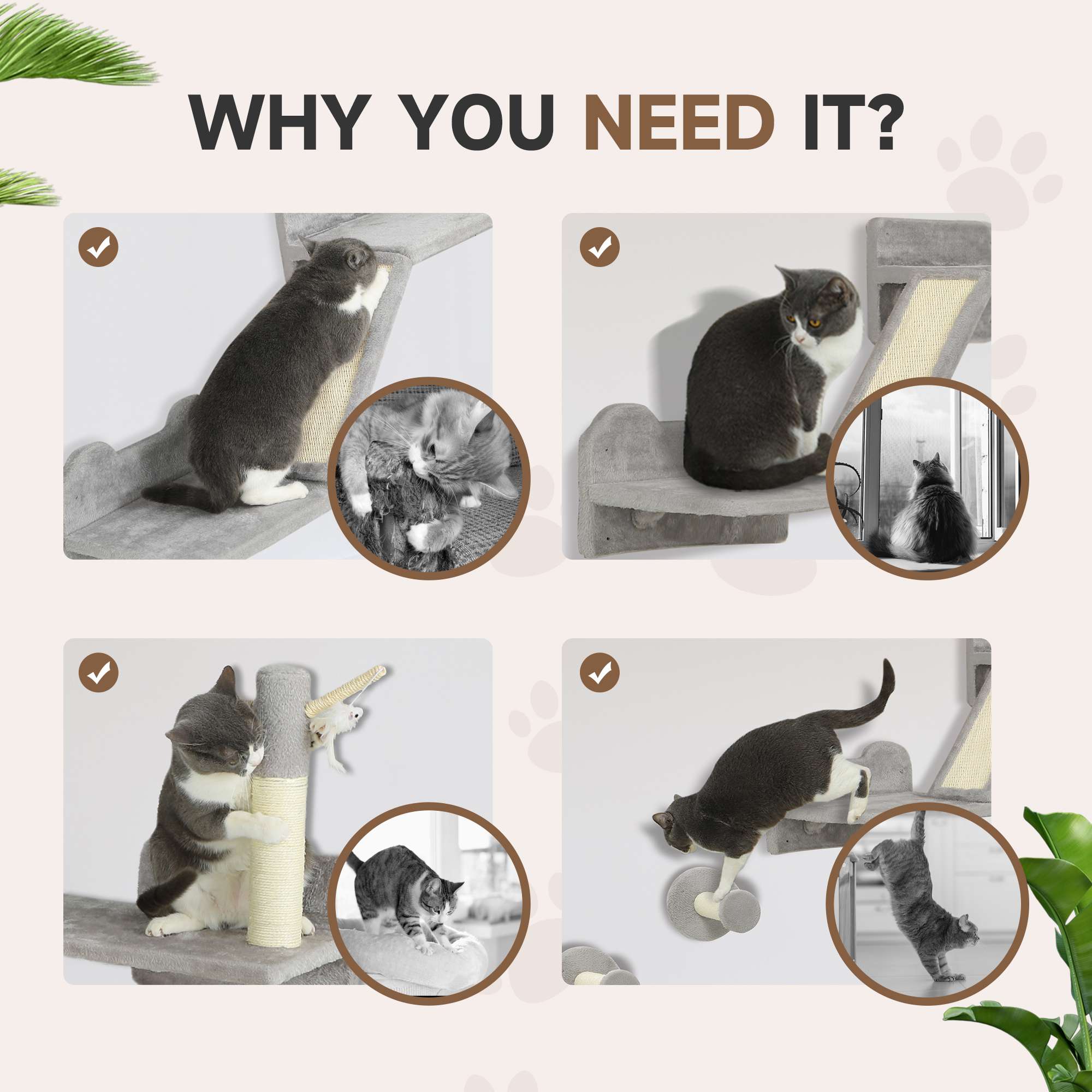 WHY YOU NEED IT?