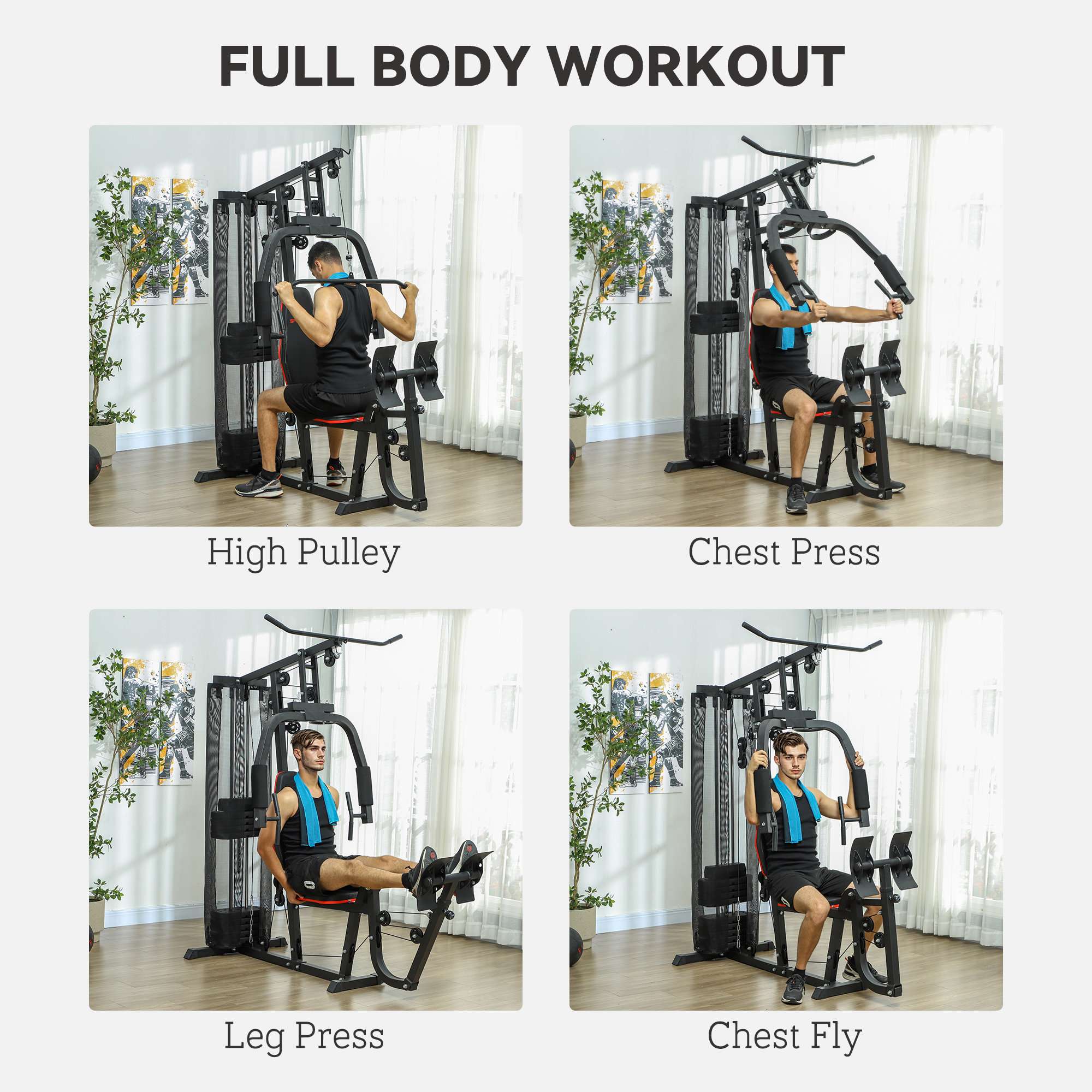 FULL BODY WORKOUT

High Pulley

Chest Press

Leg Press

Chest Fly