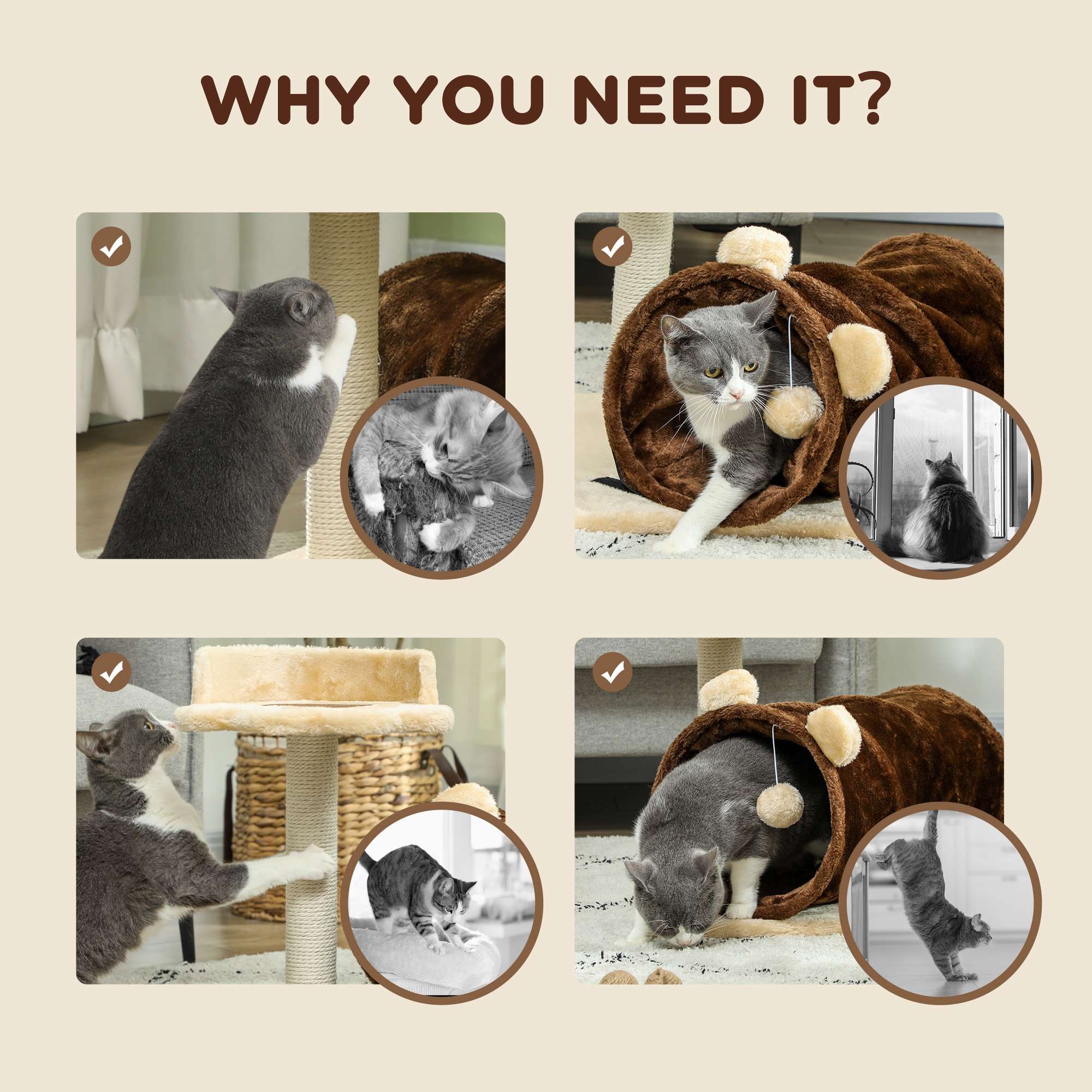 WHY YOU NEED IT?