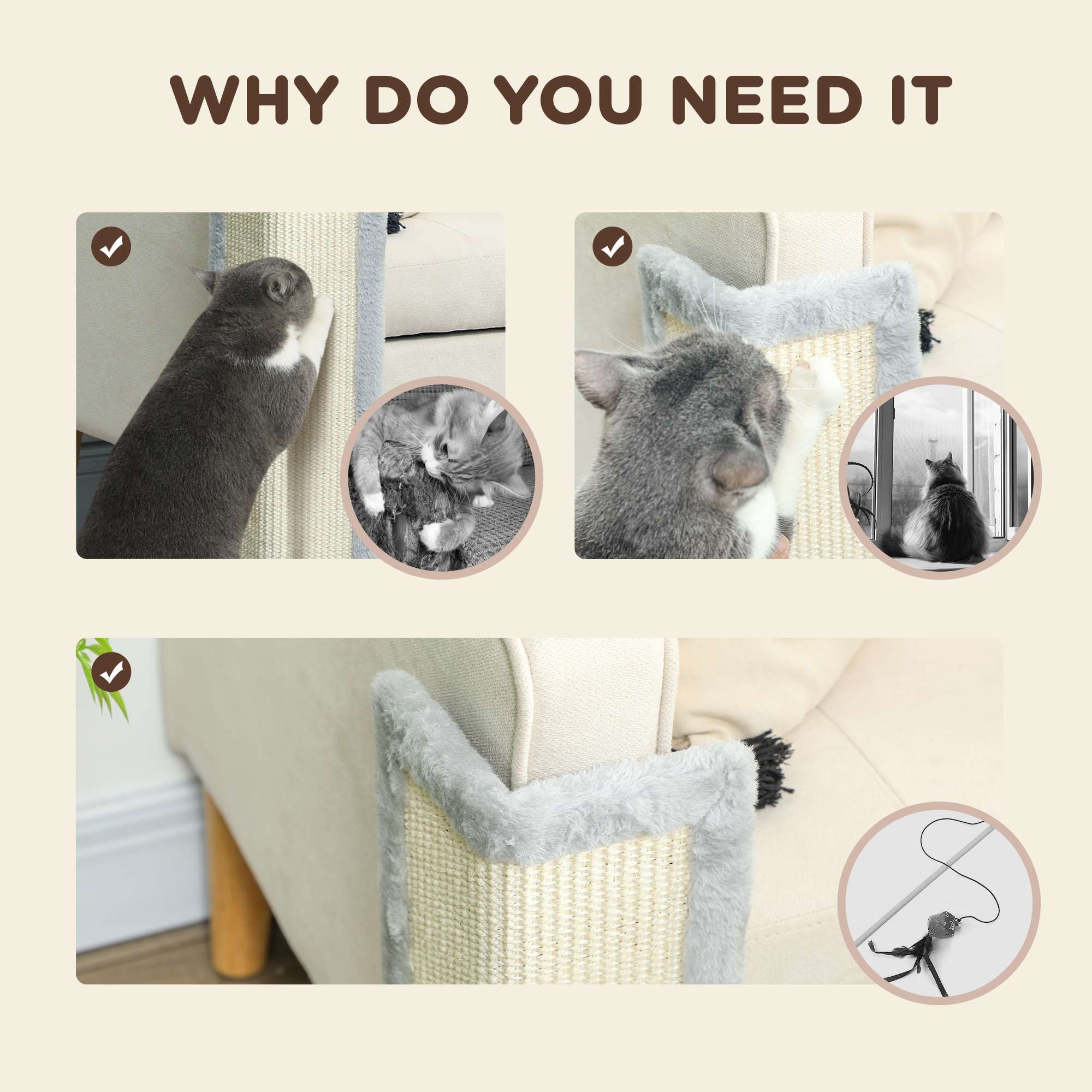 WHY DO YOU NEED IT