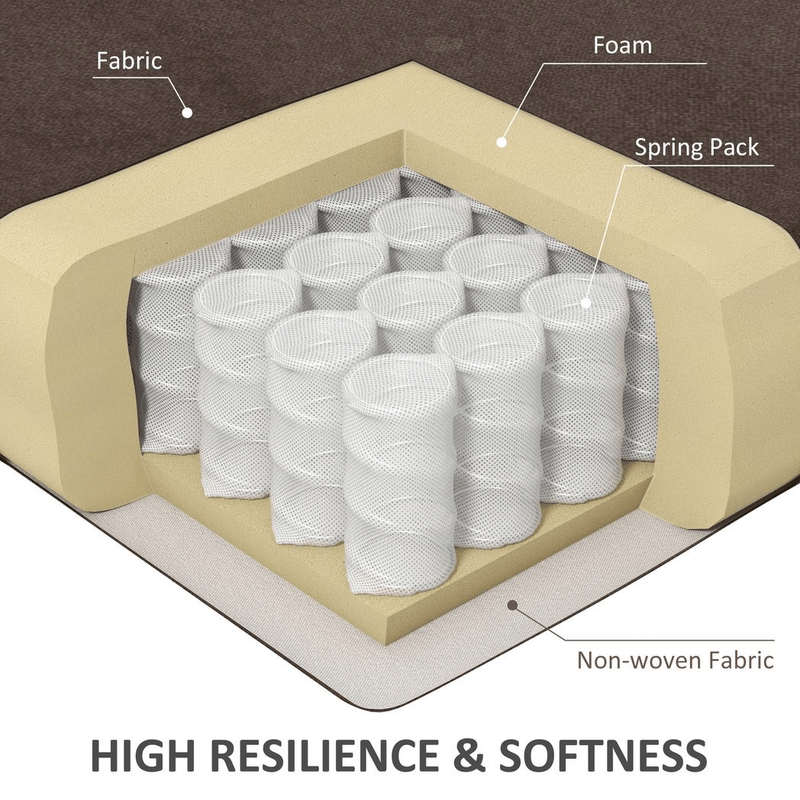 Fabric

Foam

Spring Pack

Non-woven Fabric

HIGH RESILIENCE & SOFTNESS