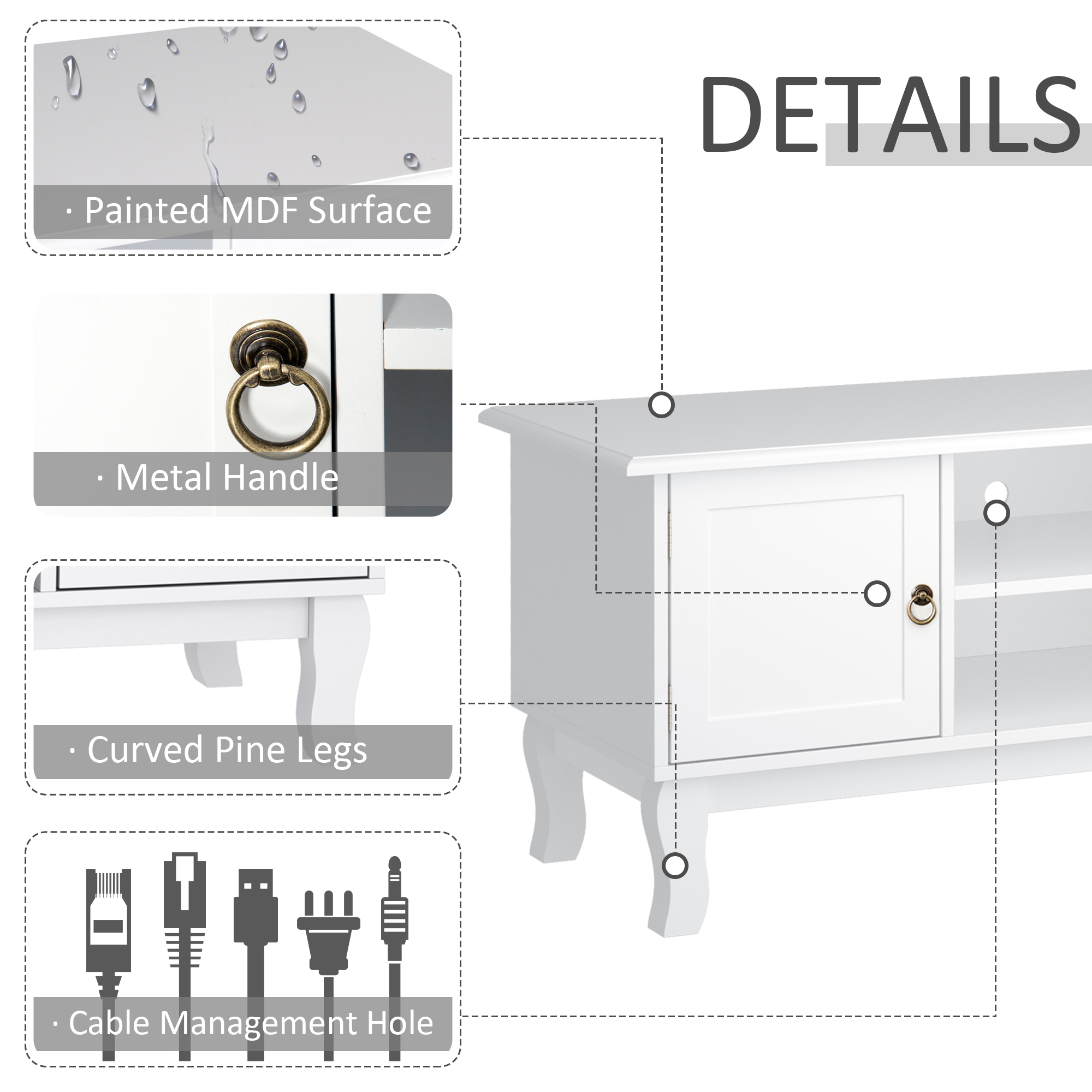 DETAILS

· Painted MDF Surface

· Metal Handle

· Curved Pine Legs

· Cable Management Hole